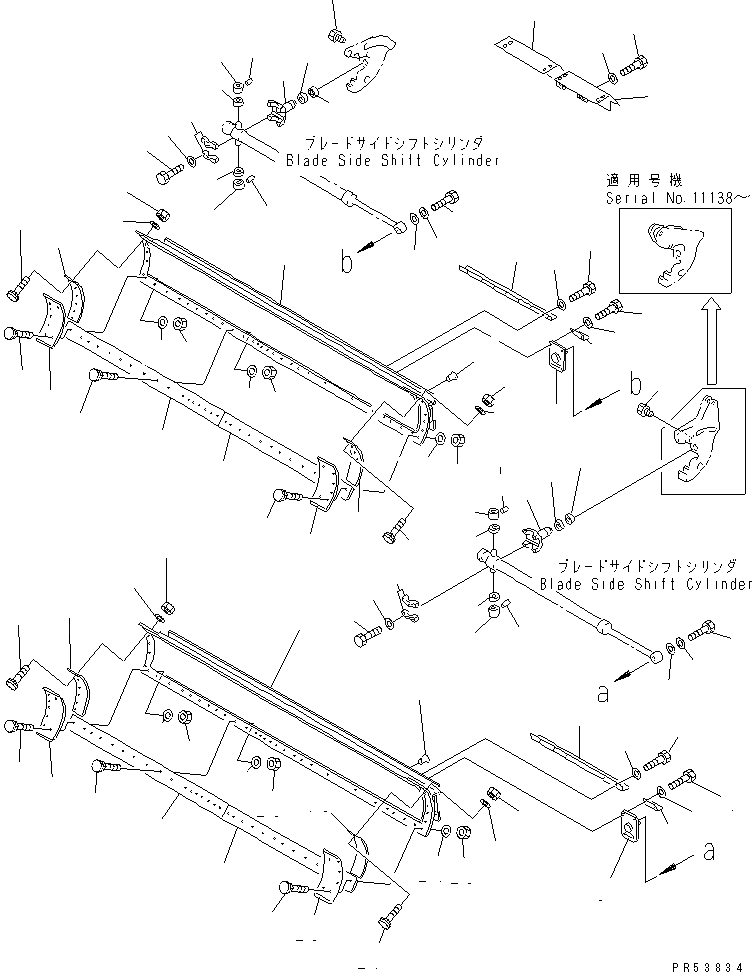 ブレードサイドシフトシリンダ
Blade Side Shift Cylinder

適用号機
Serial No.11138~

b

b

ブレードサイドシフトシリンダ
Blade Side Shift Cylinder

a

a

PR53834