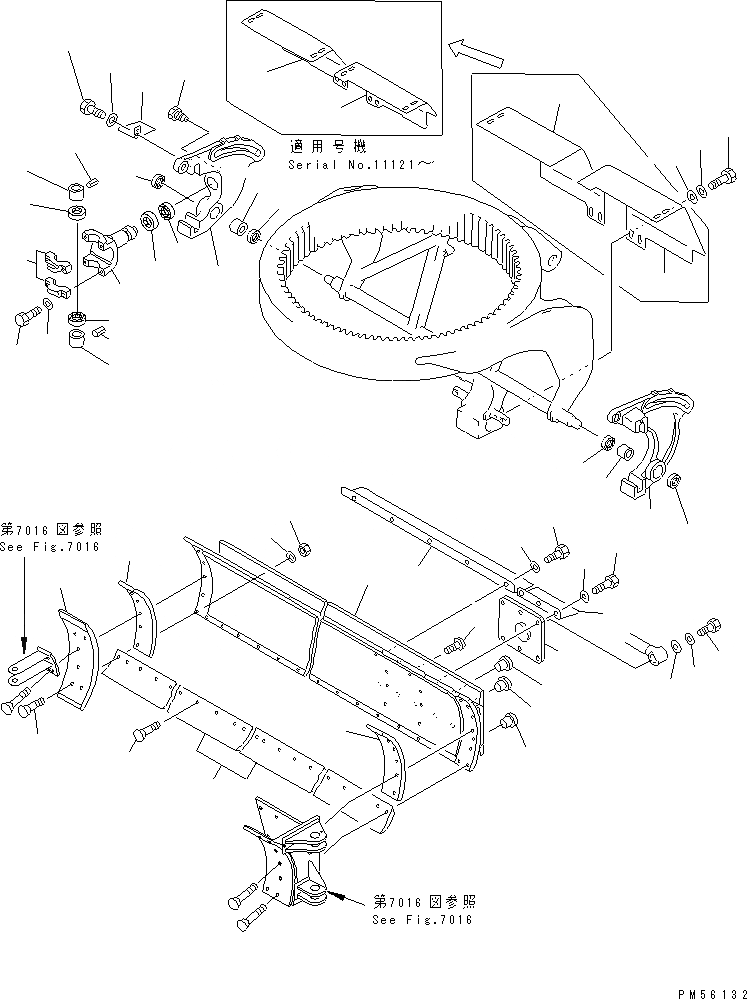 適用号機
Serial No.11121～

第7016図参照
See Fig.7016

第7016図参照
See Fig.7016

PM56132