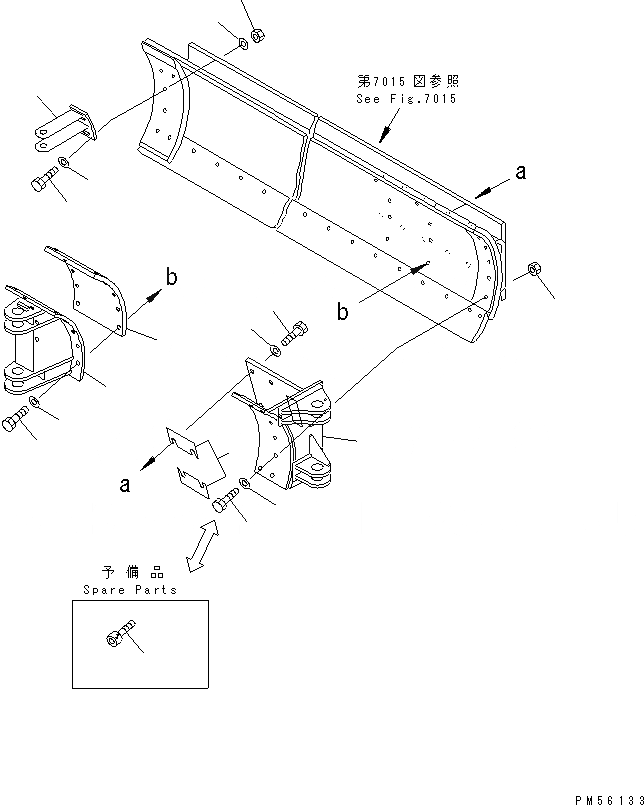 第7015図参照
See Fig.7015

a

b

b

a

予備品
Spare Parts

PM56133