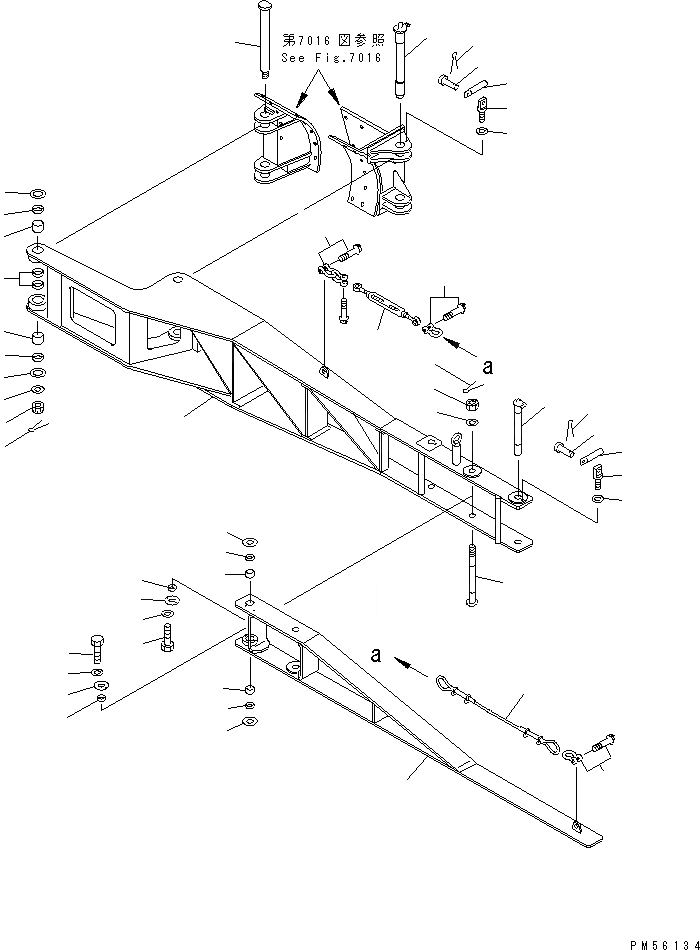 第7016図参照
See Fig.7016

a

a

PM56134