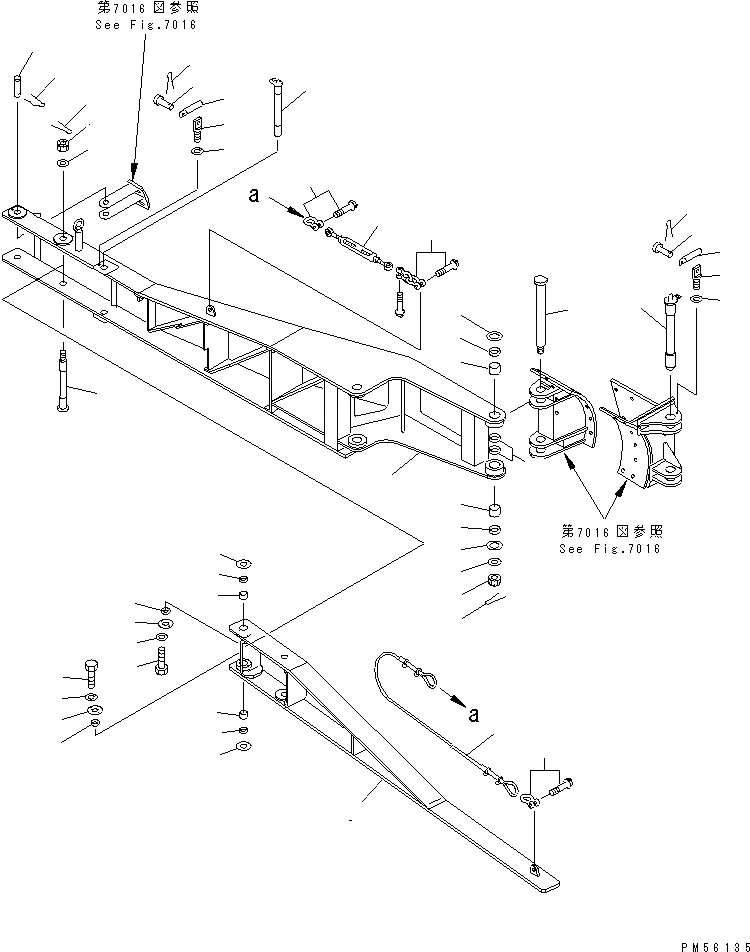 第7016図参照
See Fig.7016

a

第7016図参照
See Fig.7016

a

PM56135