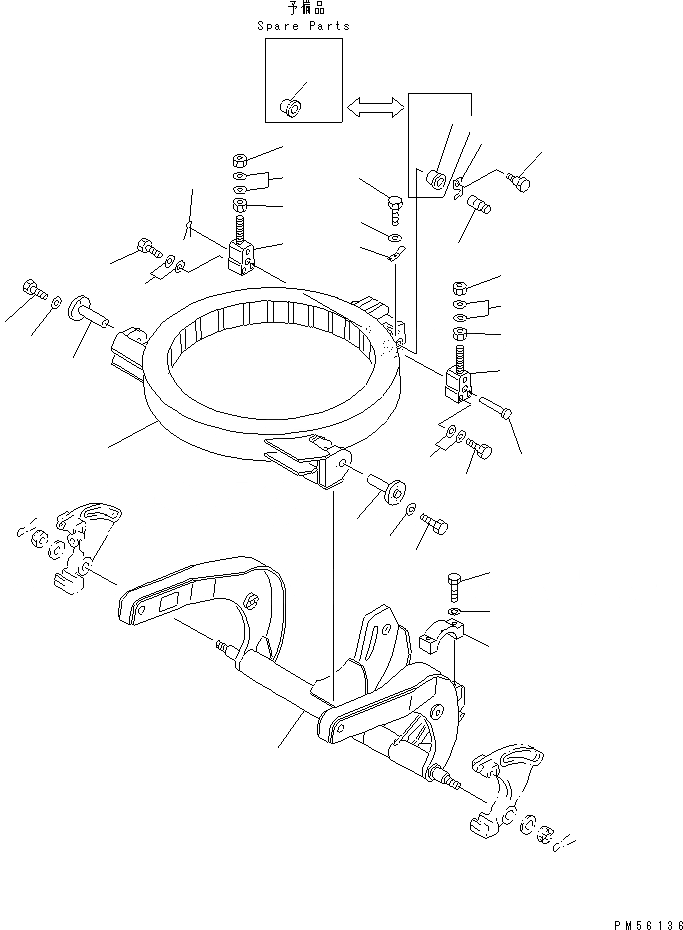 予備品
Spare Parts

PM56136