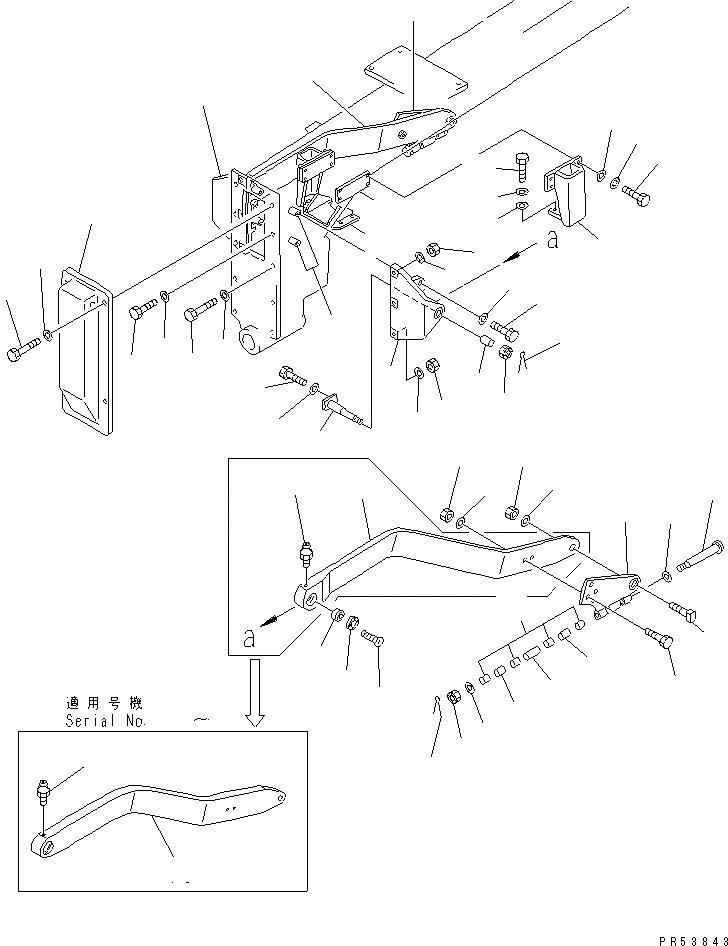 a

a

適用号機
Serial No.
~

PR53843