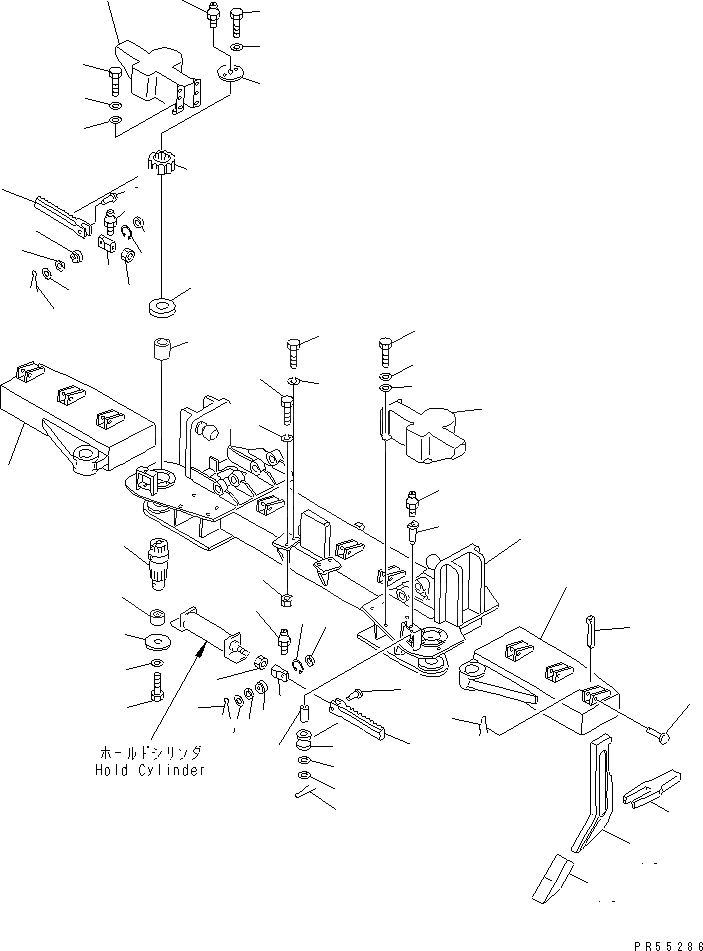 ホールドシリンダ
Hold Cylinder

PR55286