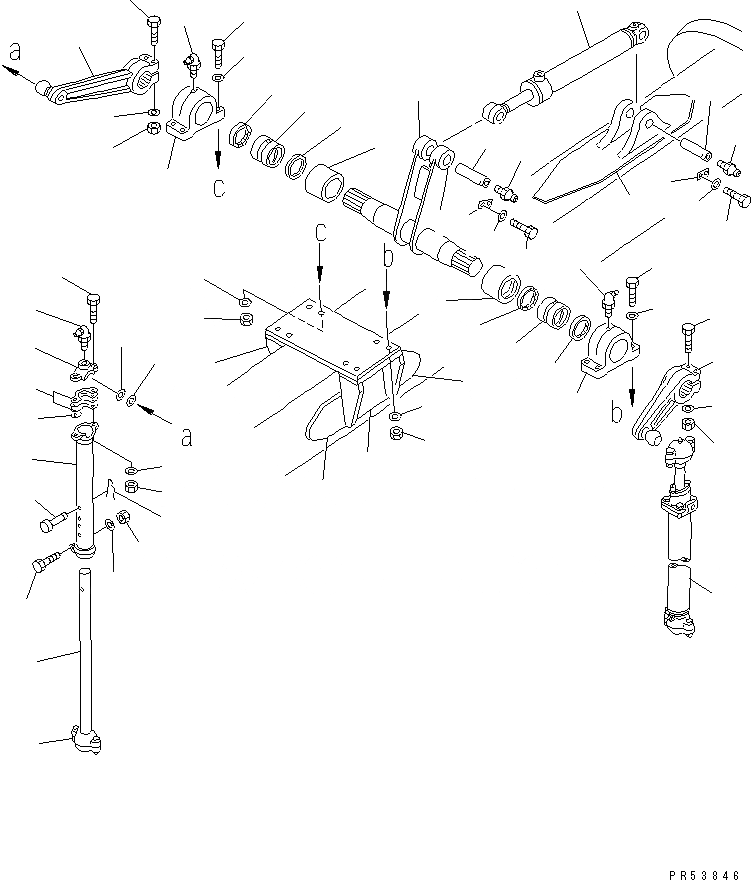 a
c
c
b
a
b
PR53846