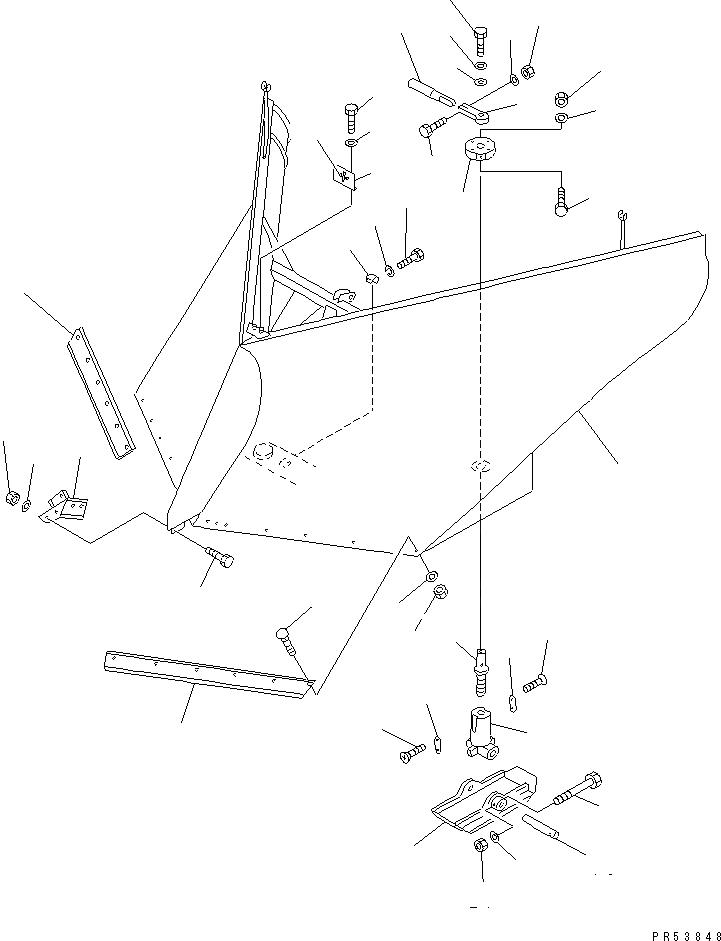 PR53848