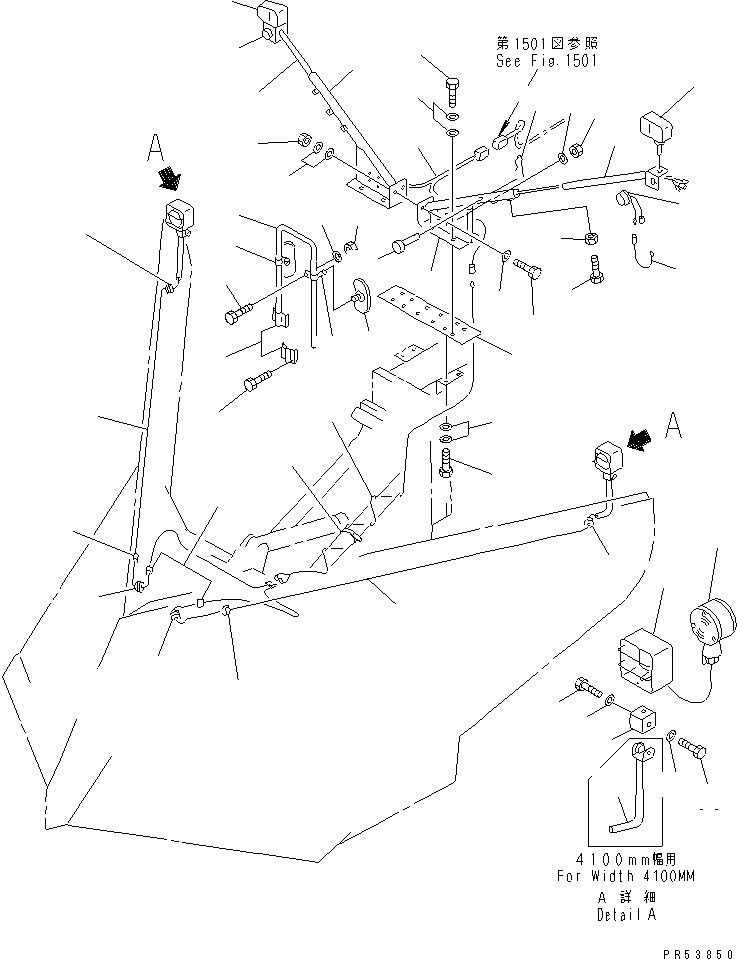 第1501図参照
See Fig.1501

A

A

4100mm幅用
For Width 4100MM
A 詳 細
Detail A

PR53850