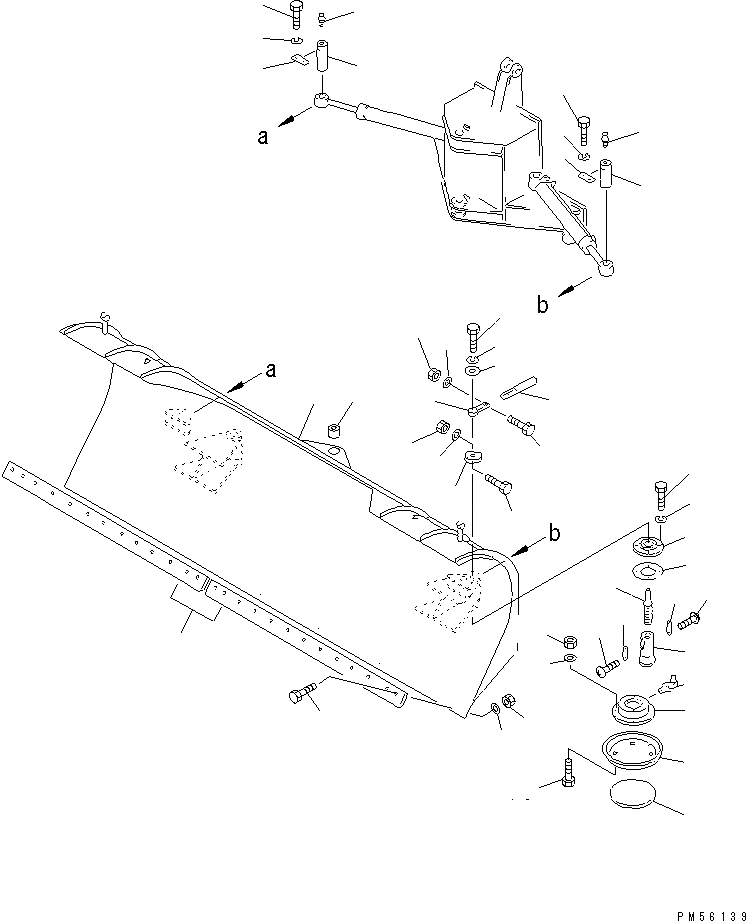 a

b

a

b

PM56139