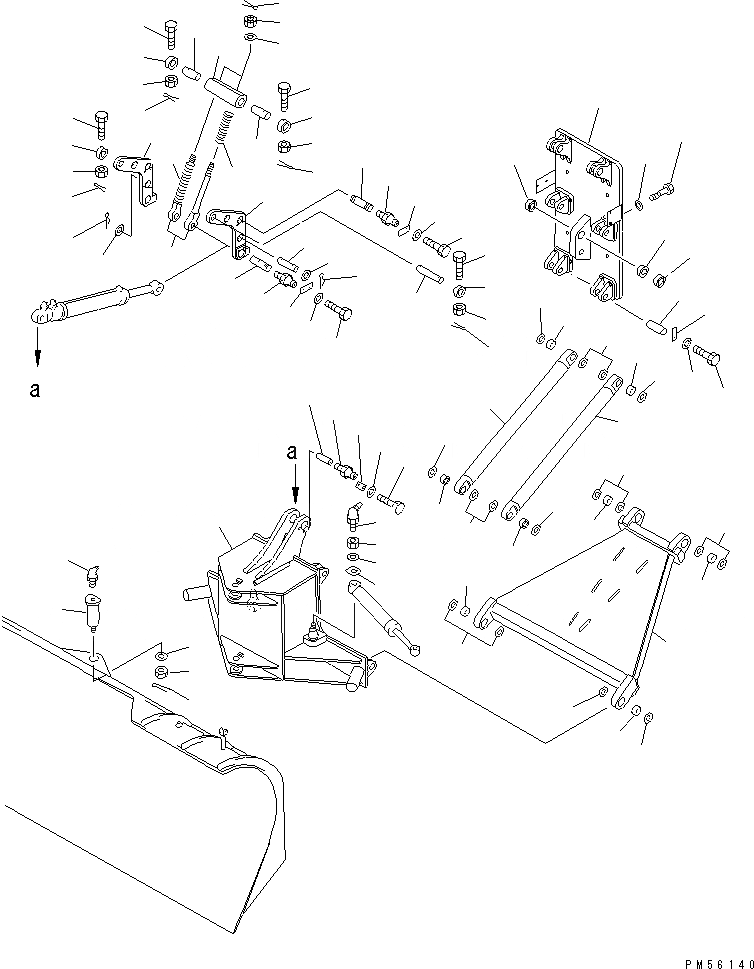 a

a

PM56140