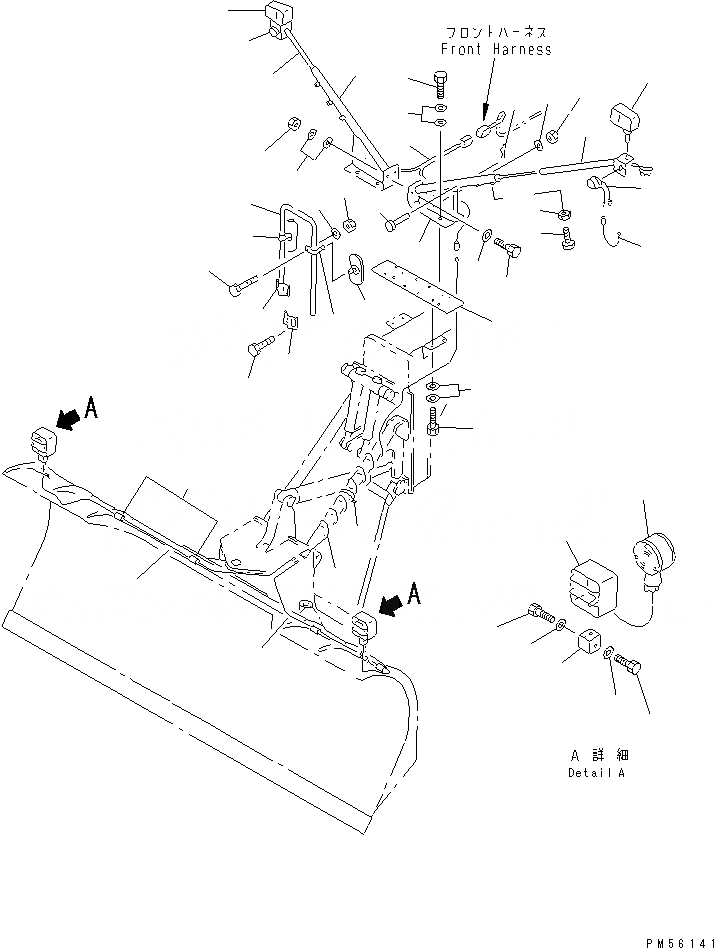 フロントハーネス
Front Harness

A

A

A 詳細
Detail A

PM56141