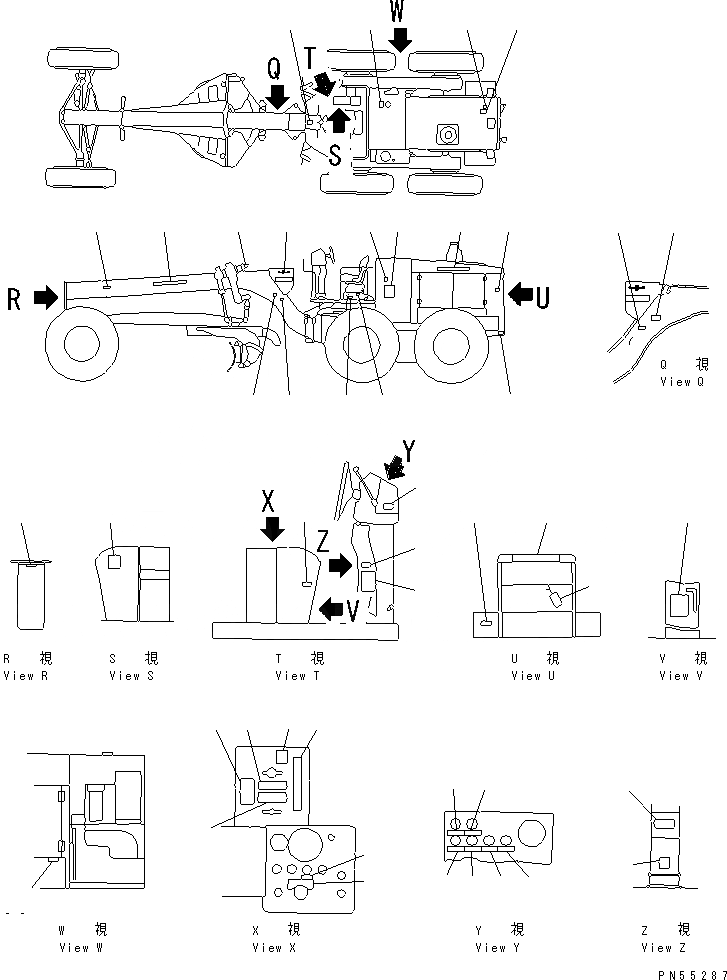 W
Q
T
S
R
U
Q 視
View Q
Y
X
Z
V
R 視
View R
S 視
View S
T 視
View T
U 視
View U
V 視
View V
W 視
View W
X 視
View X
Y 視
View Y
Z 視
View Z
PN55287