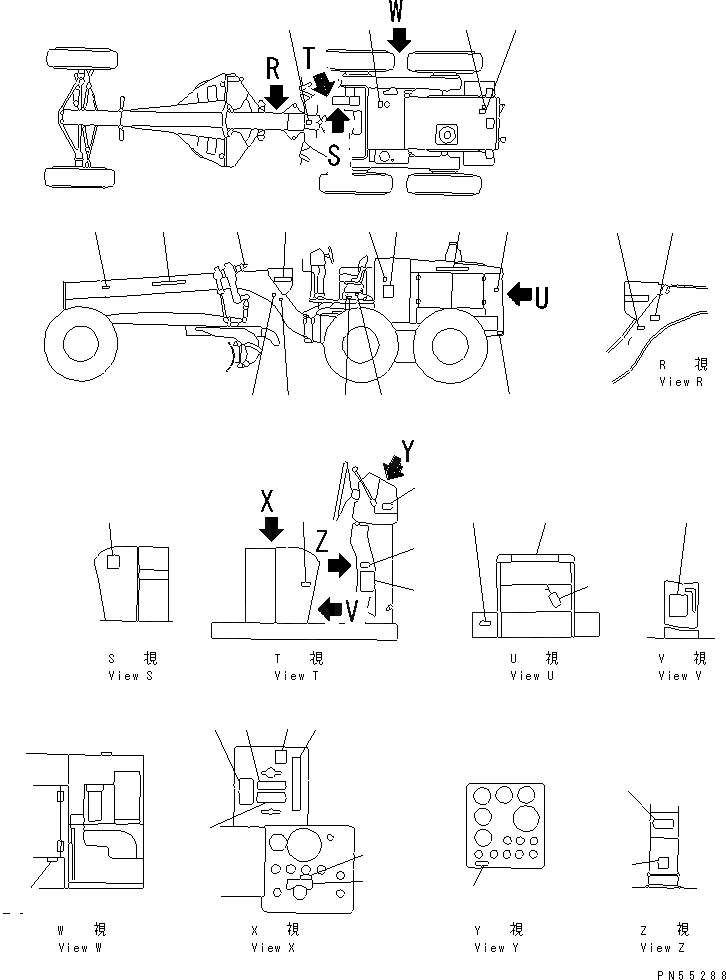 W
R
T
S
U
R 視
View R
Y
X
Z
V
S 視
View S
T 視
View T
U 視
View U
V 視
View V
W 視
View W
X 視
View X
Y 視
View Y
Z 視
View Z
PN55288