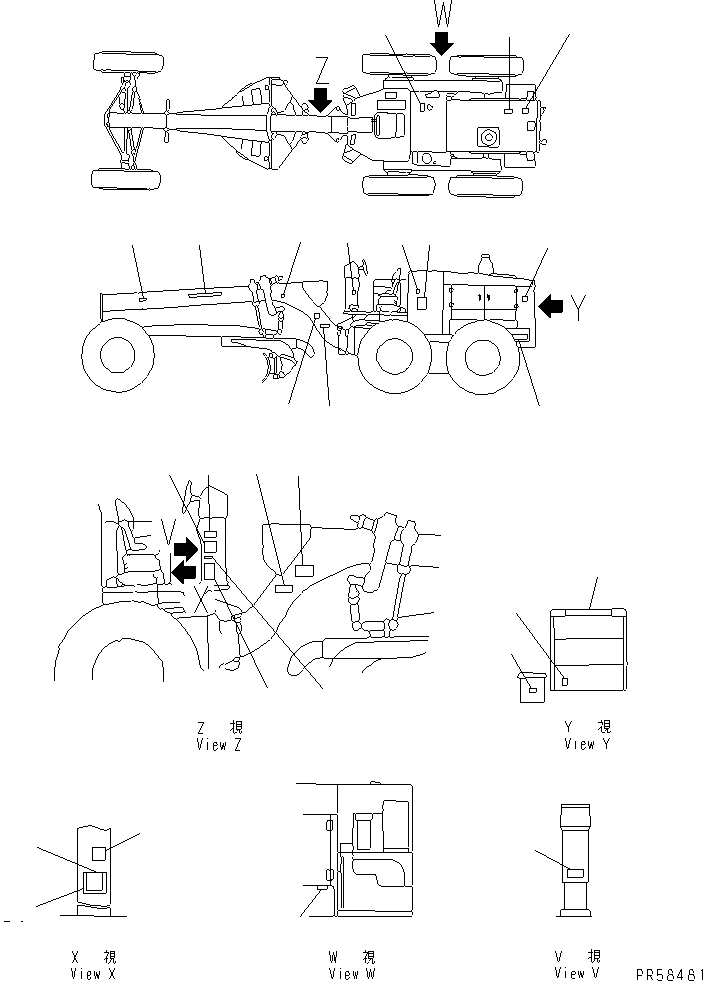 W

Z

Y

V

Z 視
View Z

Y 視
View Y

X 視
View X

W 視
View W

V 視
View V

PR58481