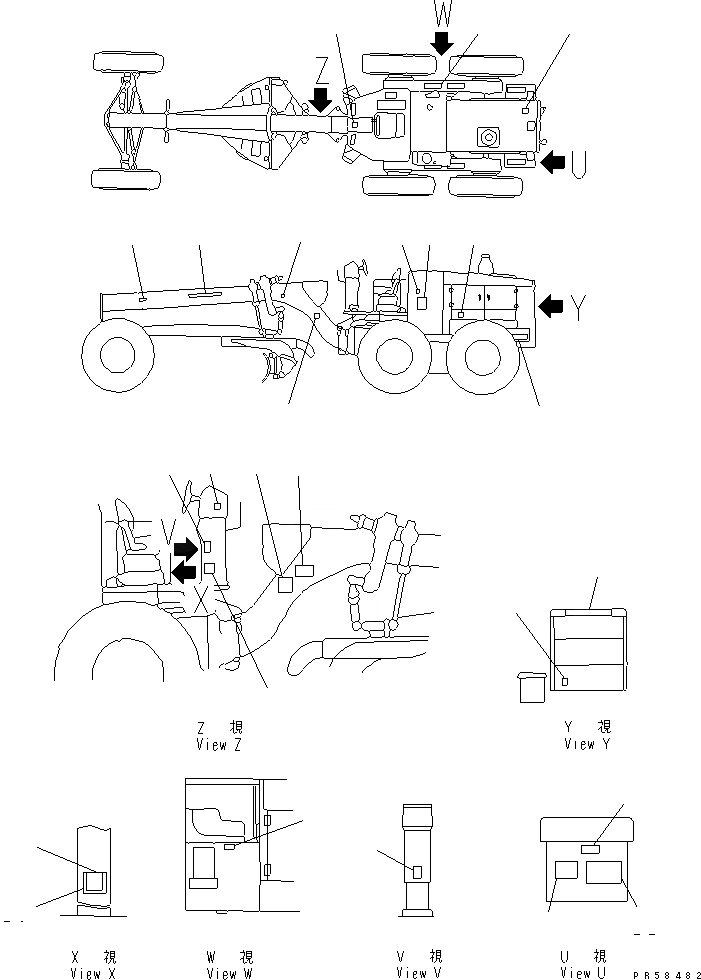 W
Z
U
Y
V
X
Z 視
View Z
Y 視
View Y
X 視
View X
W 視
View W
V 視
View V
U 視
View U
PR58482