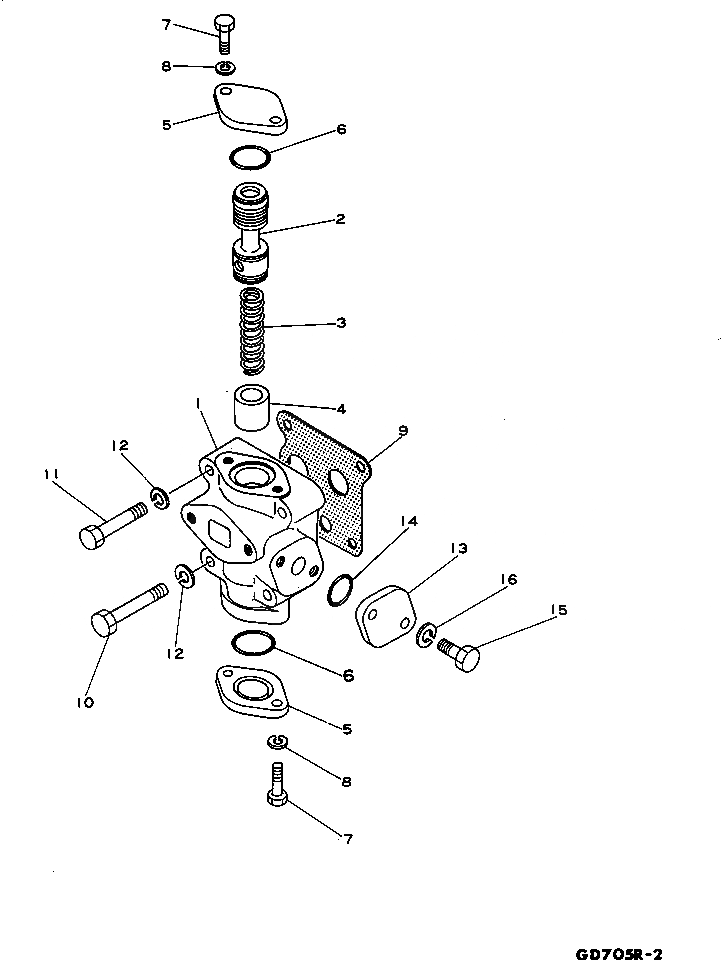 7
8
5
6
2
3
4
1
9
12
11
14
13
16
15
12
10
6
5
8
7

GD705R-2