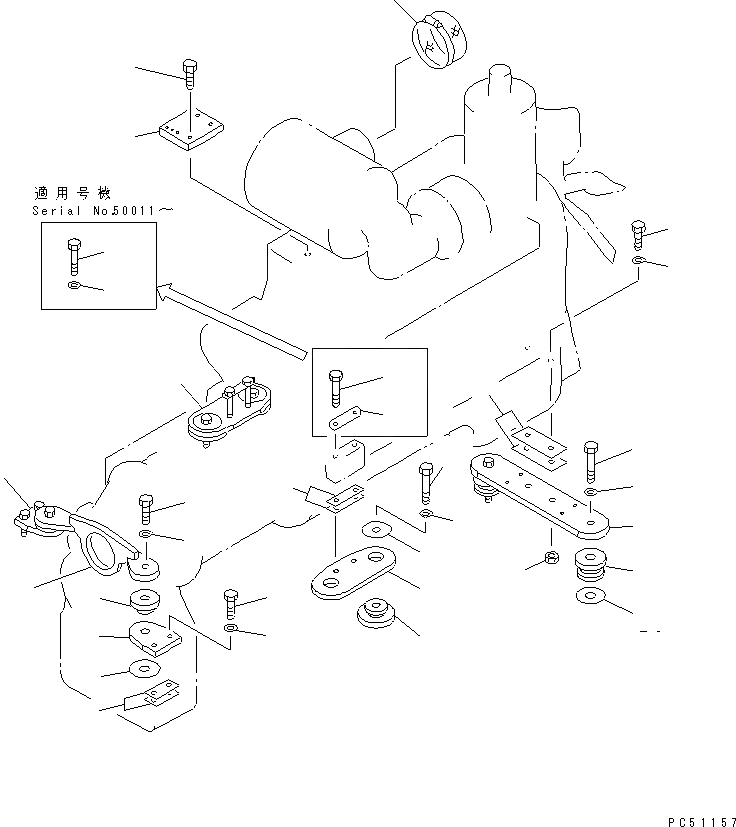 適用号機
Serial No.50011～

PC51157