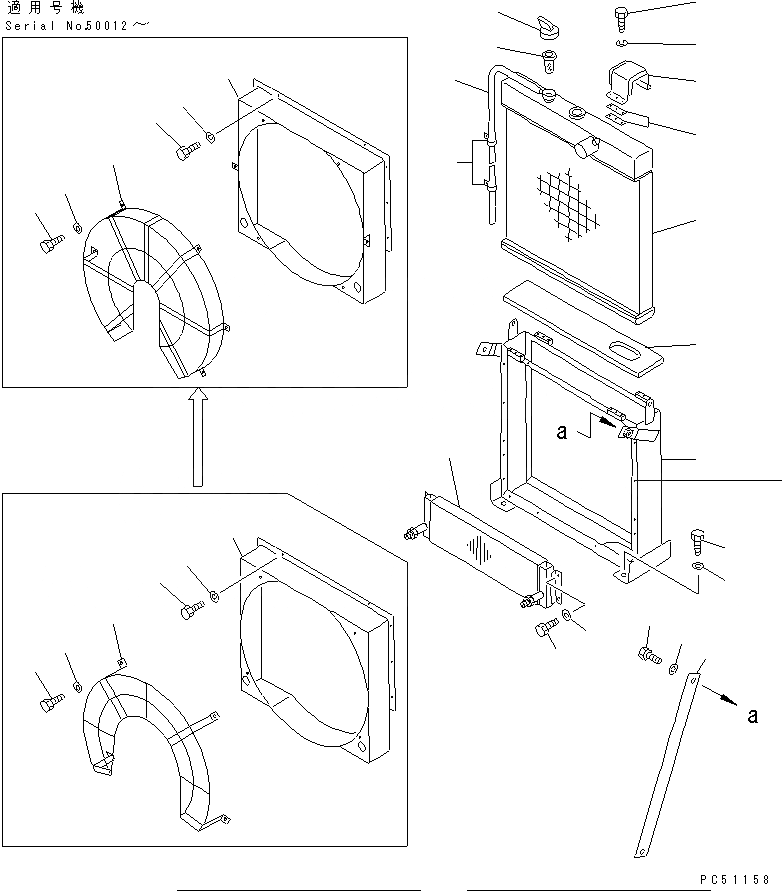 適用号機
Serial No50012～

a

a

PC51158