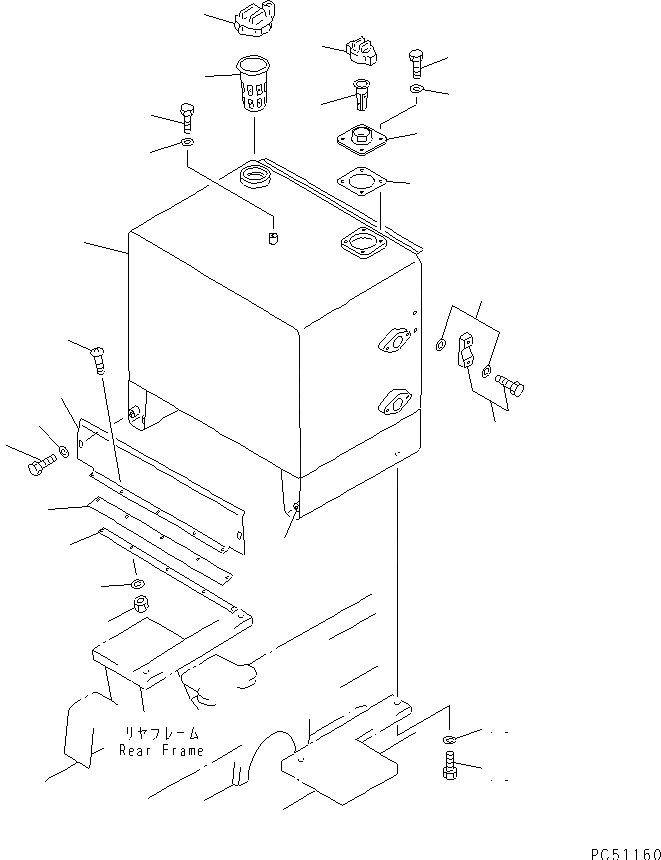 リヤフレーム
Rear Frame

PC51160