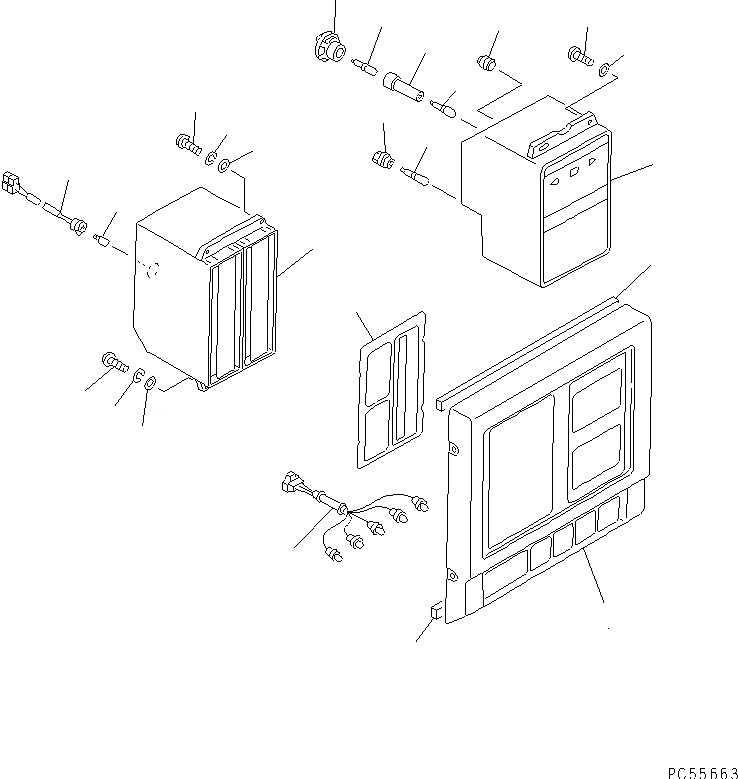 PC55663