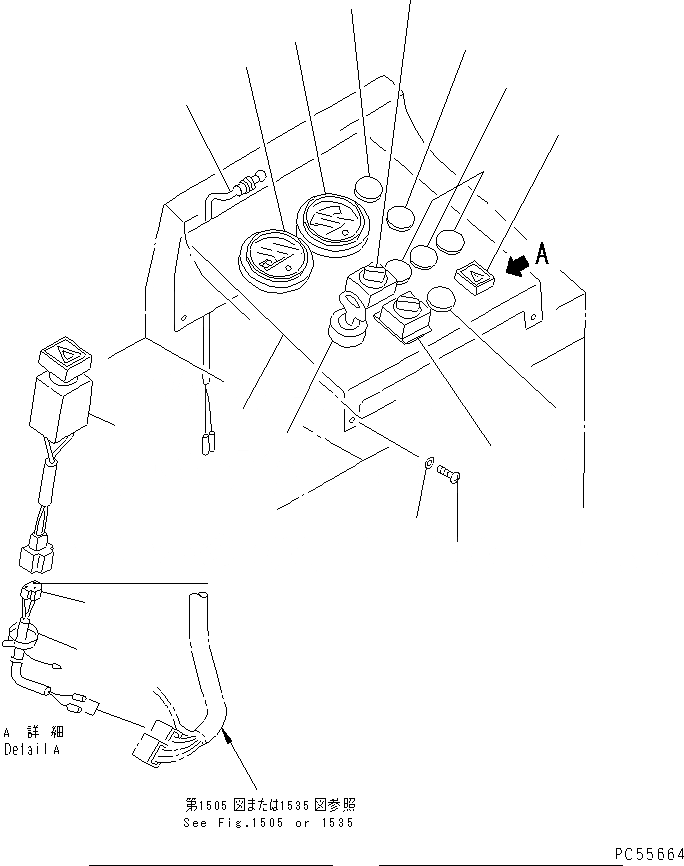 A

A 詳細
Detail A

第1505図または1535図参照
See Fig.1505 or 1535

PC55664