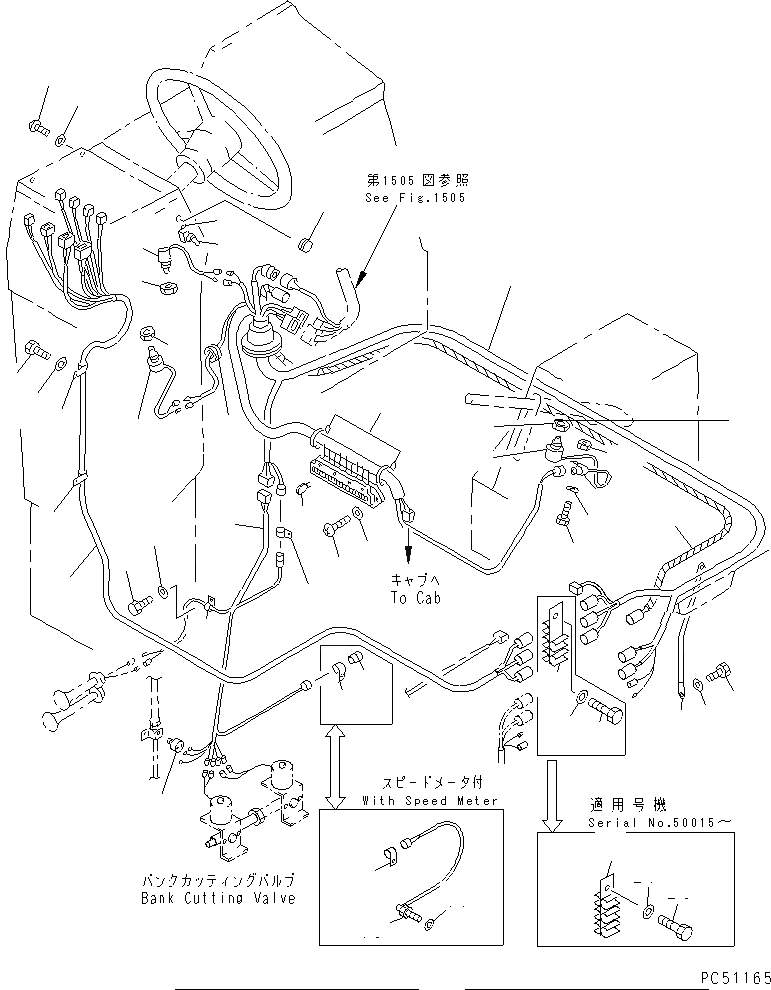 第1505図参照
See Fig.1505

キャブへ
To Cab

スピードメータ付
With Speed Meter

適用号機
Serial No.50015～

バンクカッティングバルブ
Bank Cutting Valve

PC51165