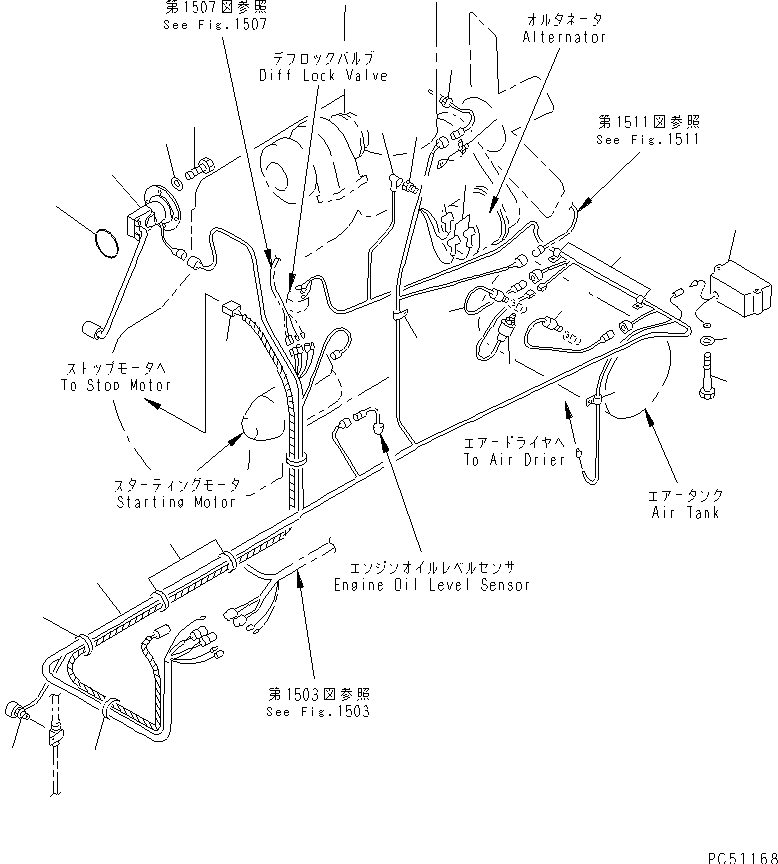 第1507図参照
See Fig.1507

デフロックバルブ
Diff Lock Valve

オルタネータ
Alternator

第1511図参照
See Fig.1511

ストップモータへ
To Stop Motor

スターティングモータ
Starting Motor

エアードライヤへ
To Air Drier

エアータンク
Air Tank

エンジンオイルレベルセンサ
Engine Oil Level Sensor

第1503図参照
See Fig.1503

PC51168