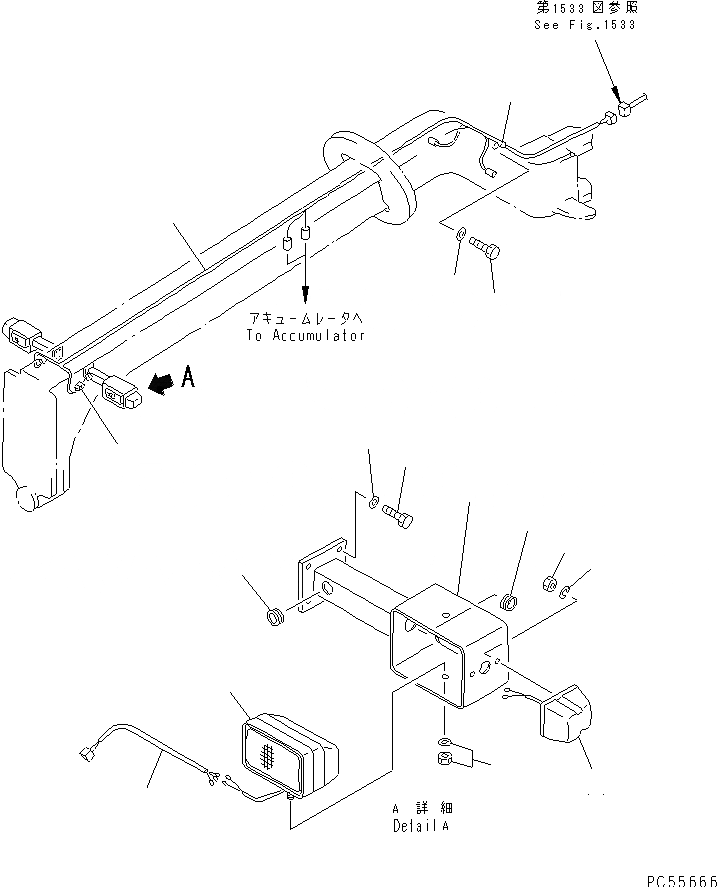 第1533図参照
See Fig.1533

アキュームレータへ
To Accumulator

A

A 詳細
Detail A

PC55666