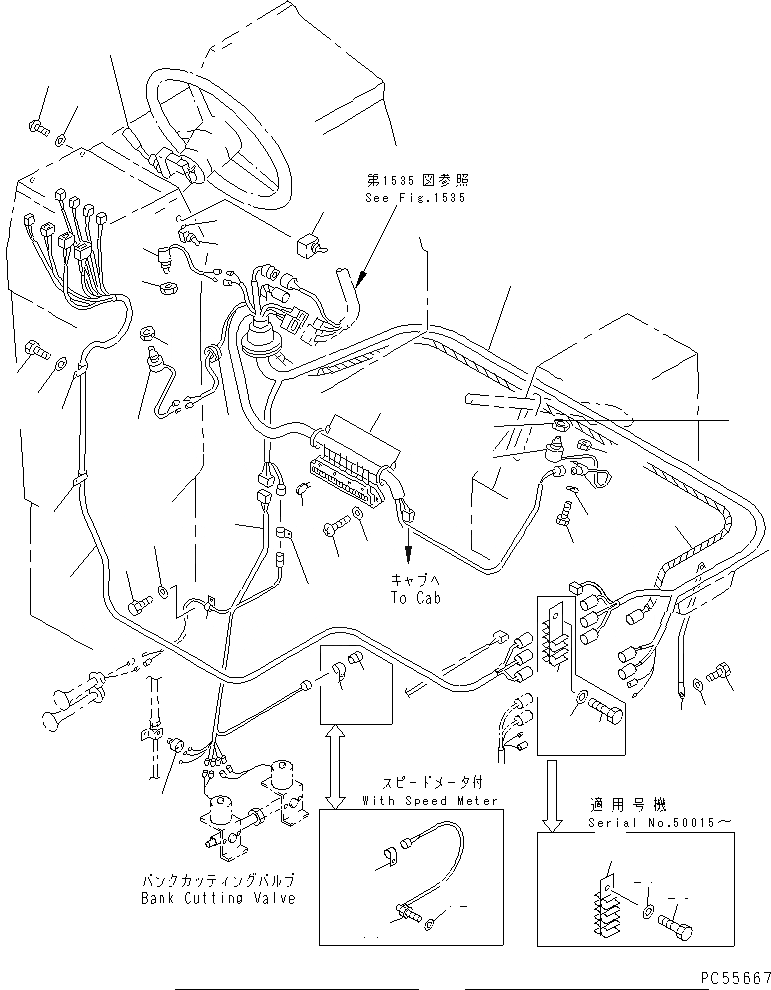 第1535図参照
See Fig.1535

キャブへ
To Cab

スピードメータ付
With Speed Meter

適用号機
Serial No.50015～

バンクカッティングバルブ
Bank Cutting Valve

PC55667