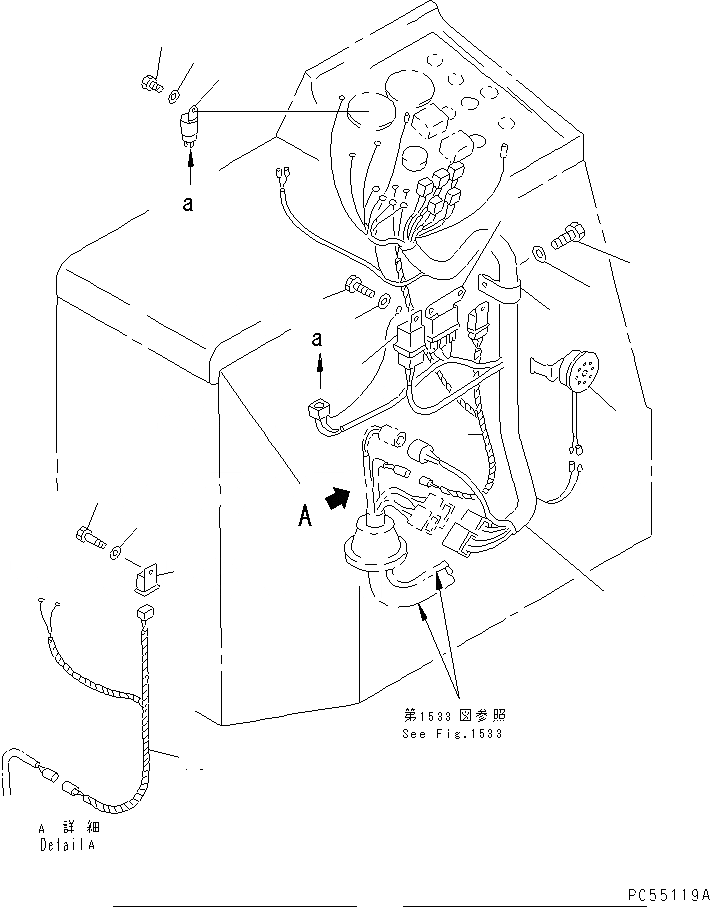 a

a

A

第1533図参照
See Fig.1533

A 詳細
DetailA

PC55119A