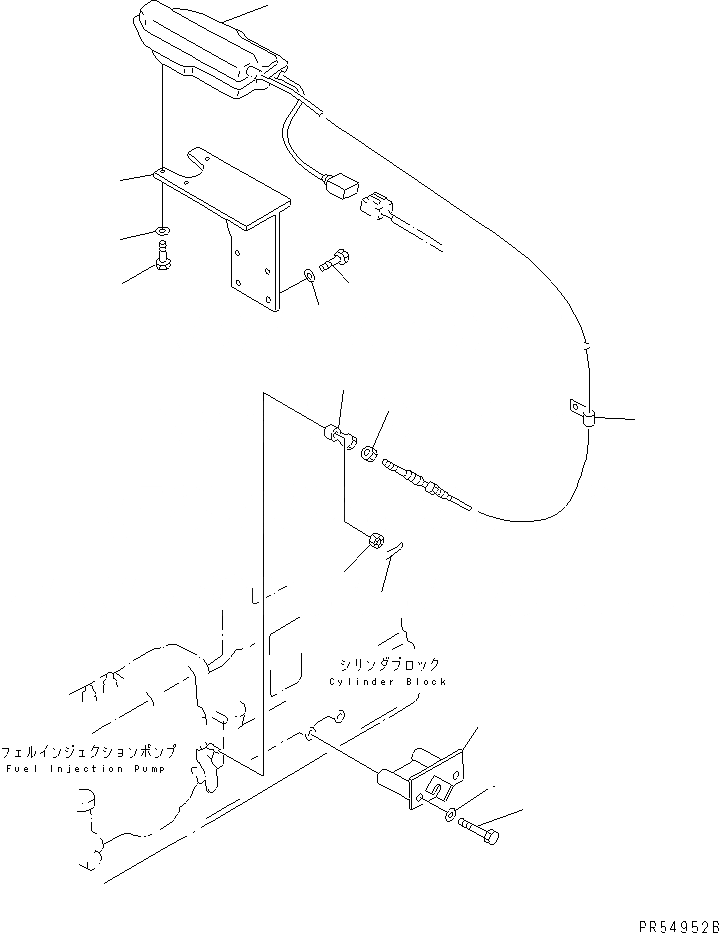 シリンダブロック
Cylinder Block

フェルインジェクションポンプ
Fuel Injection Pump

PR54952B