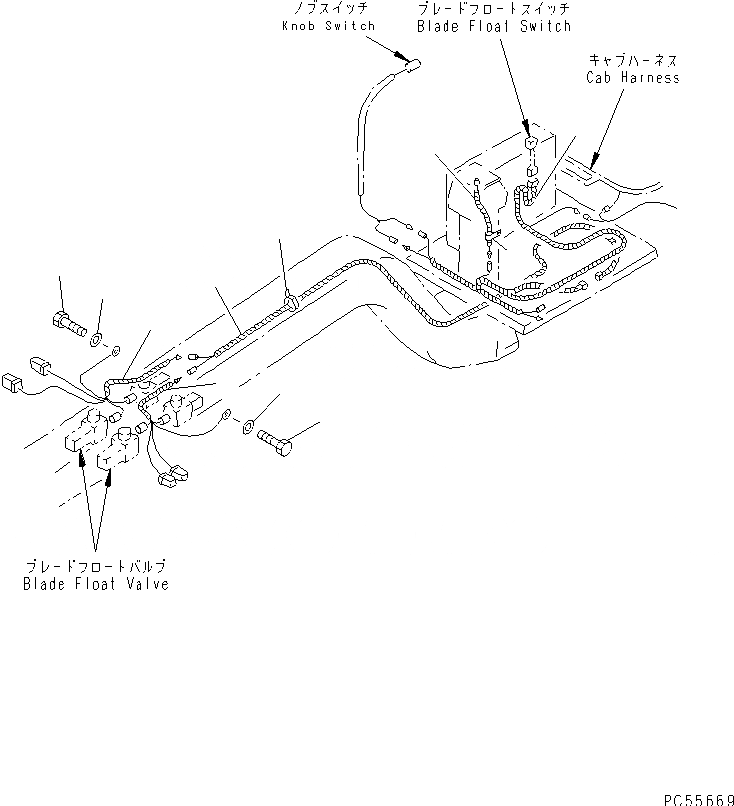 ノブスイッチ
Knob Switch

ブレードフロートスイッチ
Blade Float Switch

キャブハーネス
Cab Harness

ブレードフロートバルブ
Blade Float Valve

PC55669