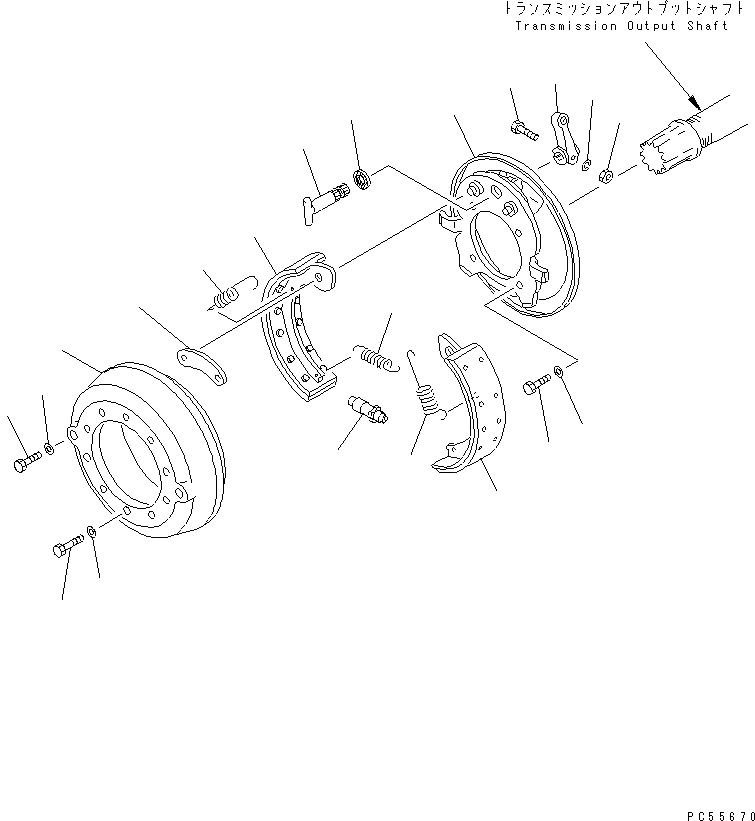 トランスミッションアウトプットシャフト
Transmission Output Shaft

PC55670