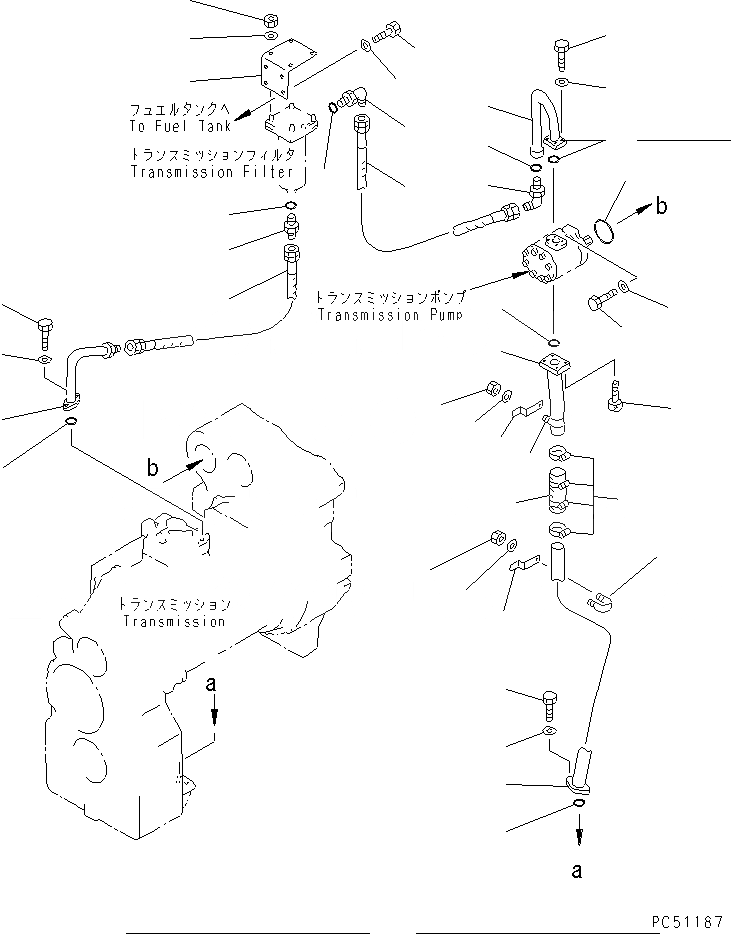 フュエルタンクへ
To Fuel Tank
トランスミッションフィルタ
Transmission Filter
b
トランスミッションポンプ
Transmission Pump
b
トランスミッション
Transmission
a
a
PC51187