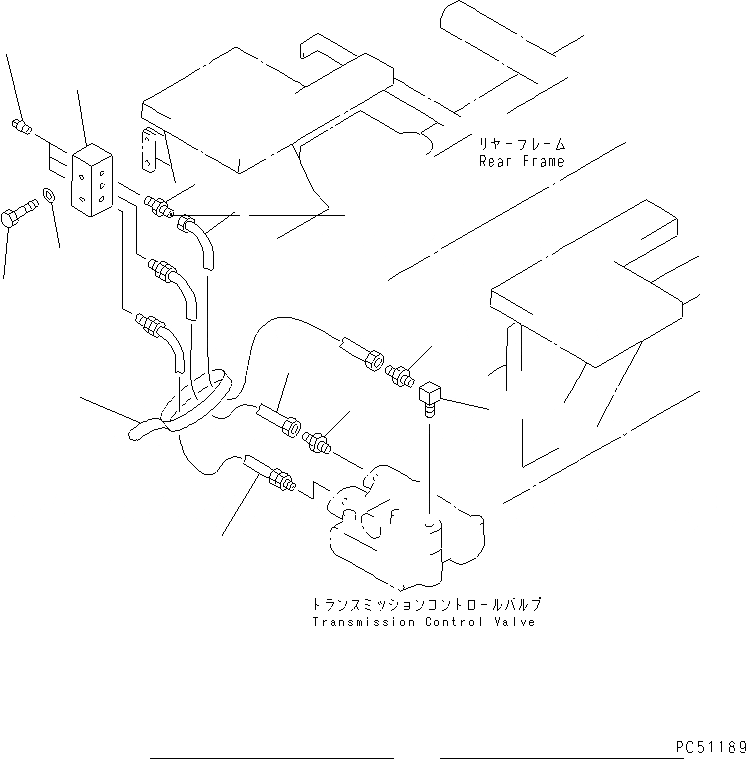 リヤーフレーム
Rear Frame

トランスミッションコントロールバルブ
Transmission Control Valve

PC51189