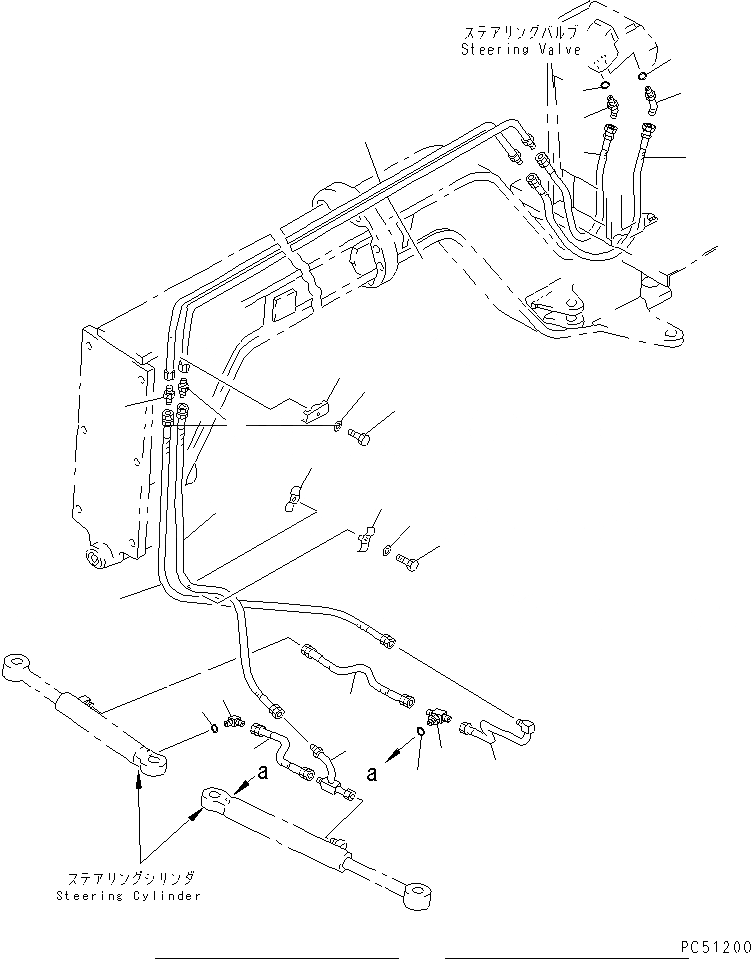 ステアリングバルブ
Steering Valve

a

a

ステアリングシリンダ
Steering Cylinder

PC51200