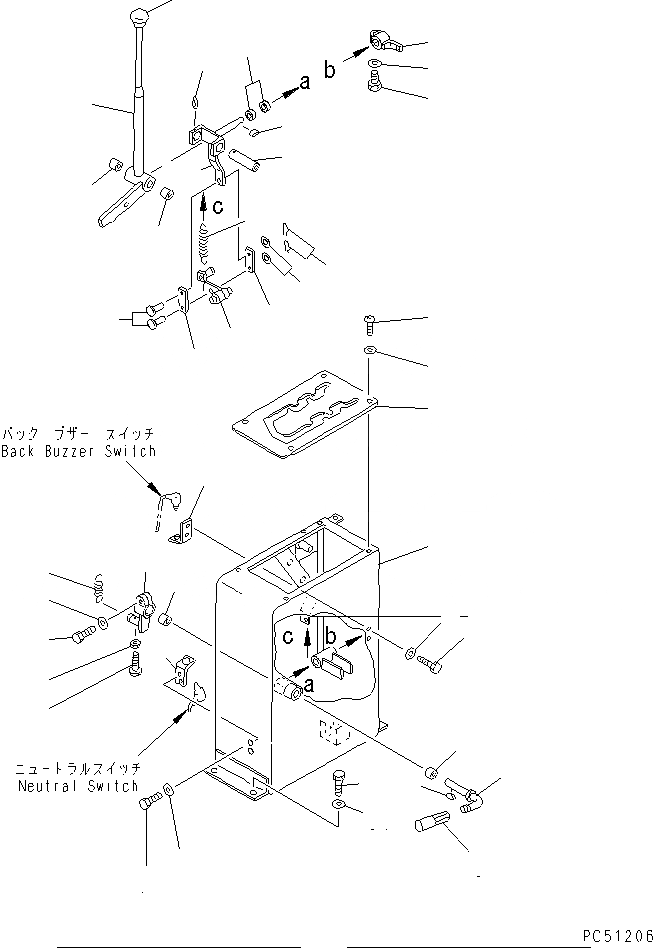 a
b
c
バック ブザー スイッチ
Back Buzzer Switch
c
b
a
ニュートラルスイッチ
Neutral Switch
PC51206