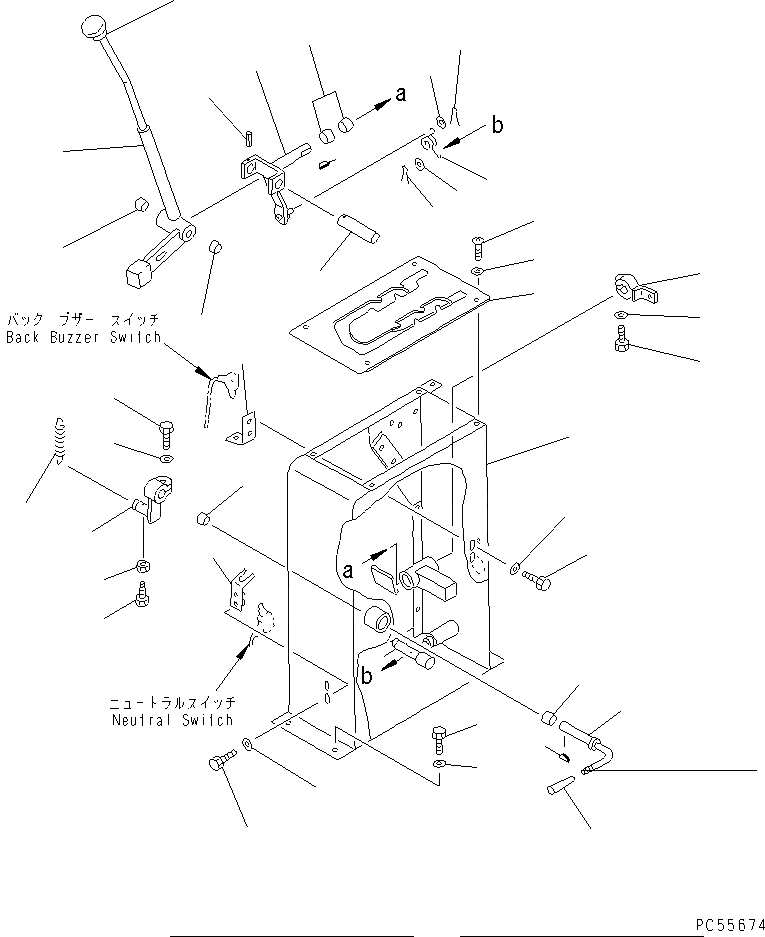 a
b
バック ブザー スイッチ
Back Buzzer Switch
a
b
ニュートラルスイッチ
Neutral Switch
PC55674