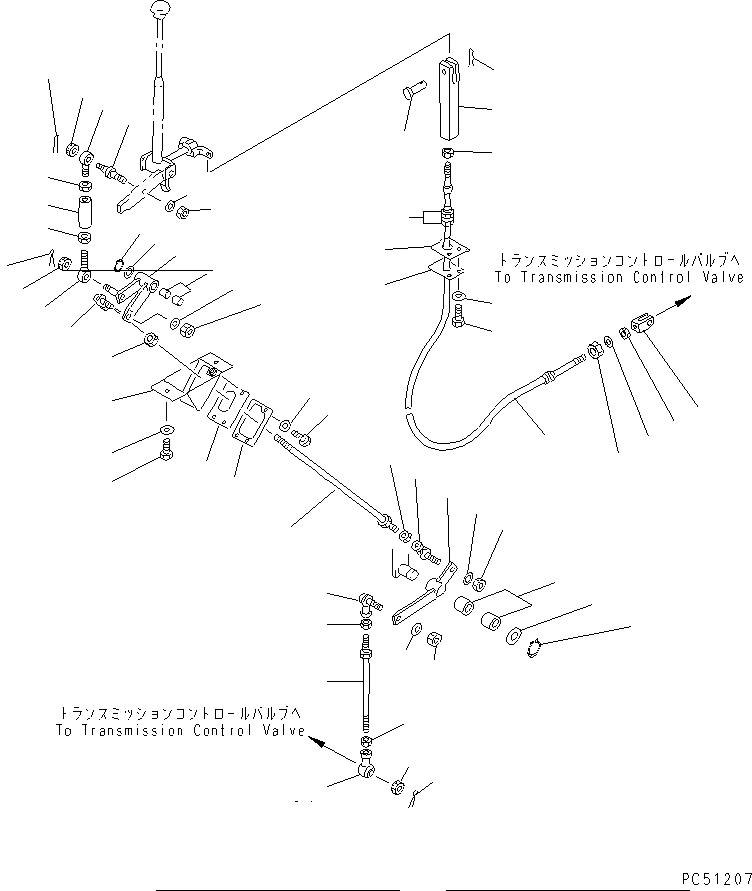 トランスミッションコントロールバルブへ
To Transmission Control Valve

トランスミッションコントロールバルブへ
To Transmission Control Valve

PC51207