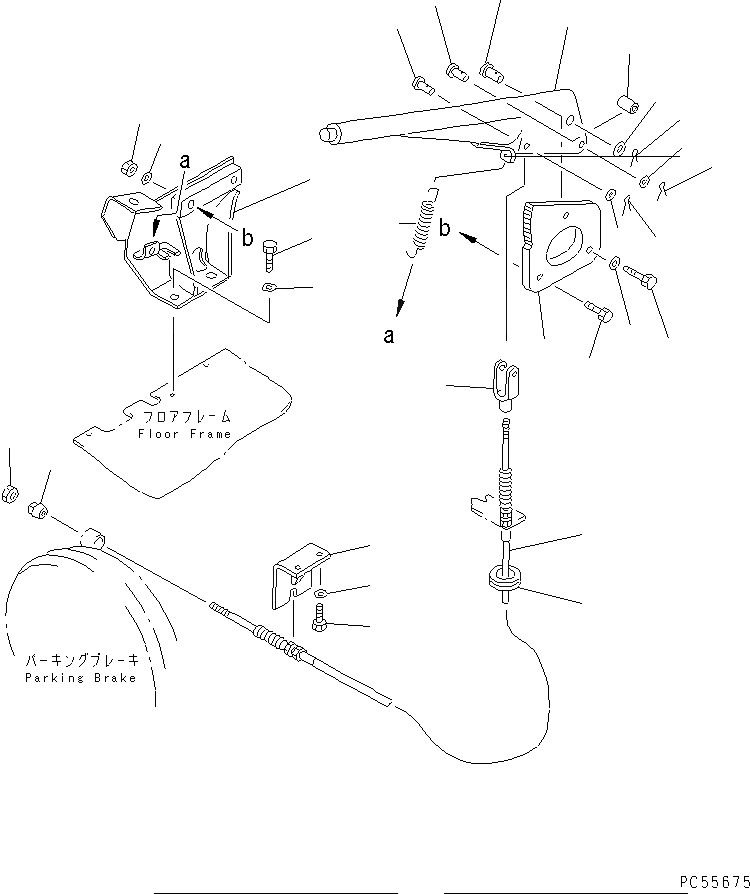 a
b
b
a
フロアフレーム
Floor Frame
パーキングブレーキ
Parking Brake
PC55675