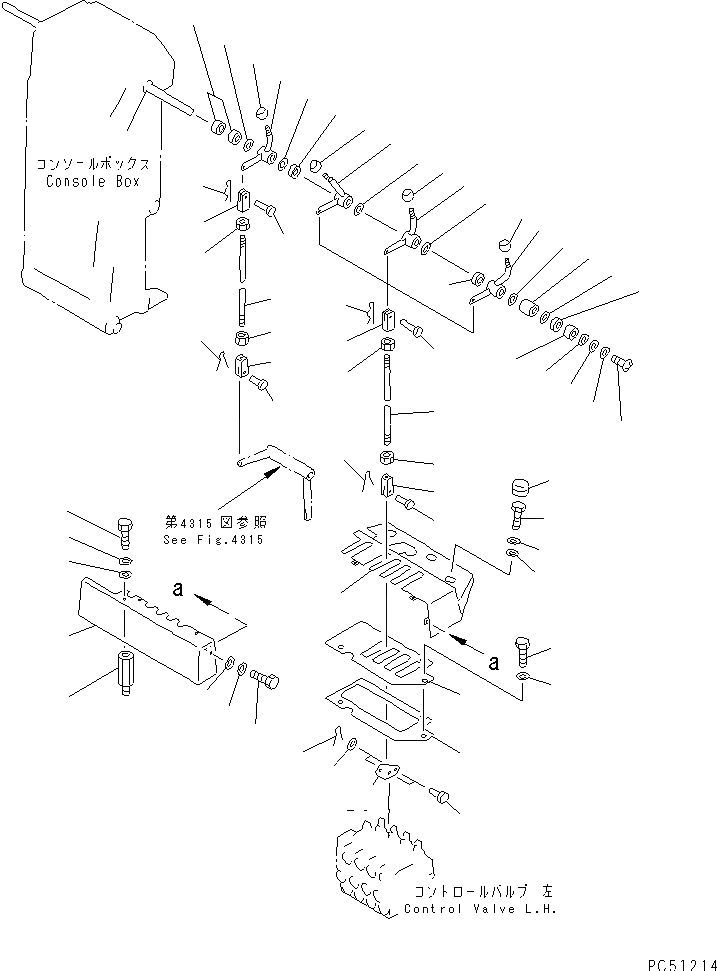 コンソールボックス
Console Box

第4315図参照
See Fig.4315

a

a

コントロールバルブ 左
Control Valve L.H.

PC51214