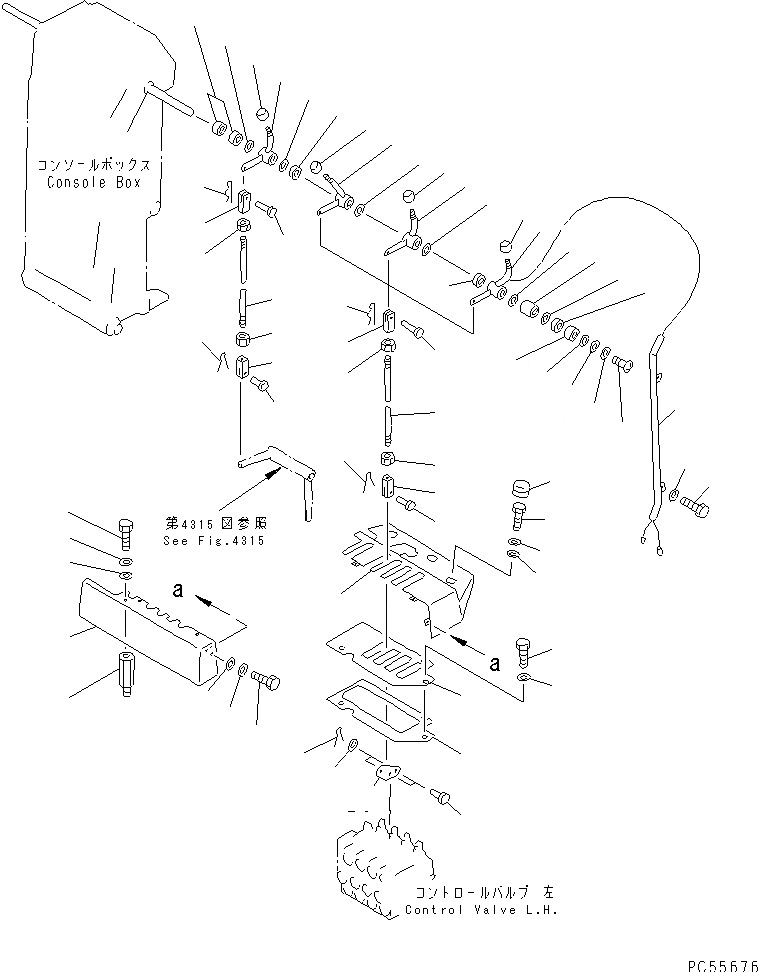 コンソールボックス
Console Box

第4315図参照
See Fig.4315

a

a

コントロールバルブ 左
Control Valve L.H.

PC55676