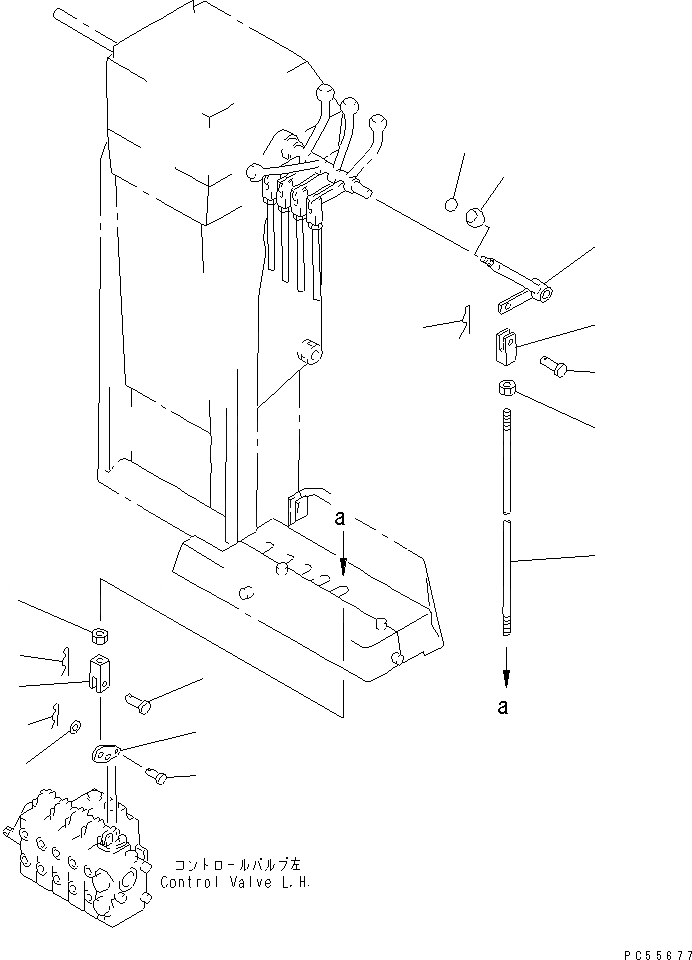 a

a

コントロールバルブ左
Control Valve L.H.

PC55677