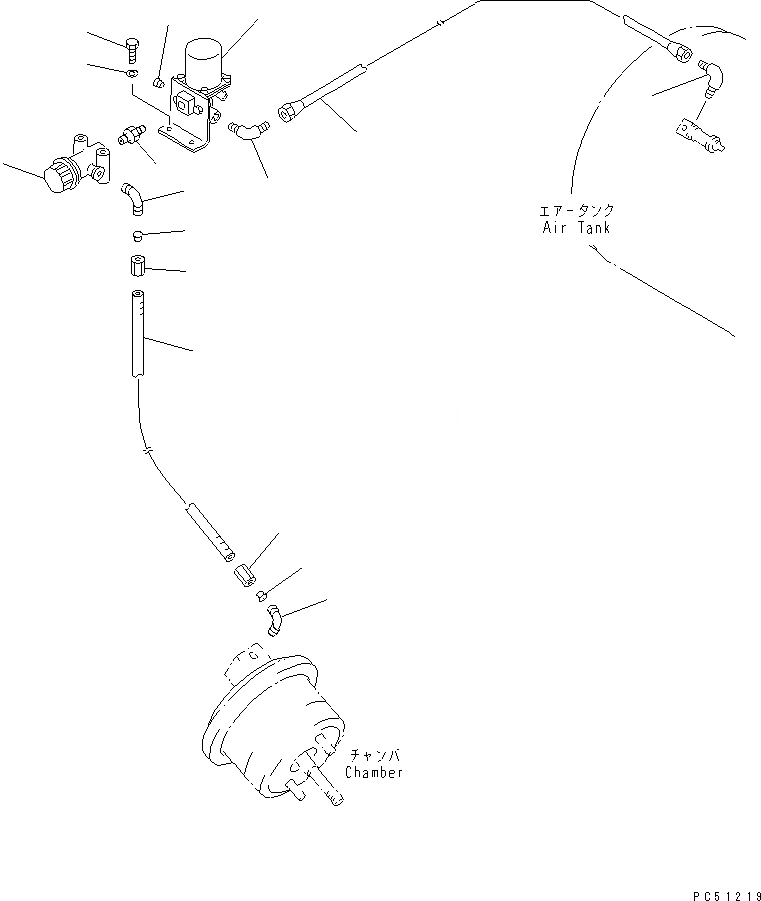 エアータンク
Air Tank

チャンバ
Chamber

PC51219