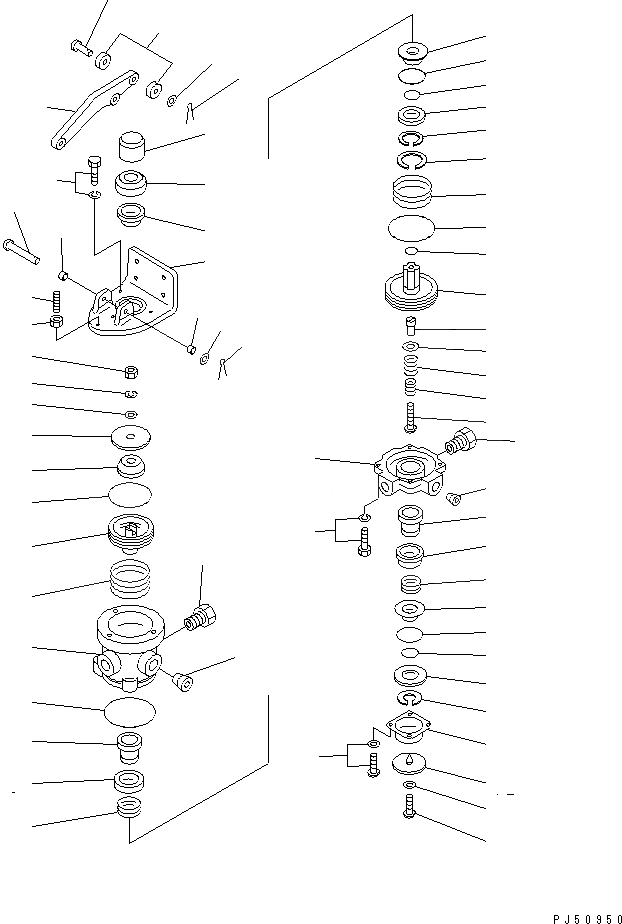 PJ50950