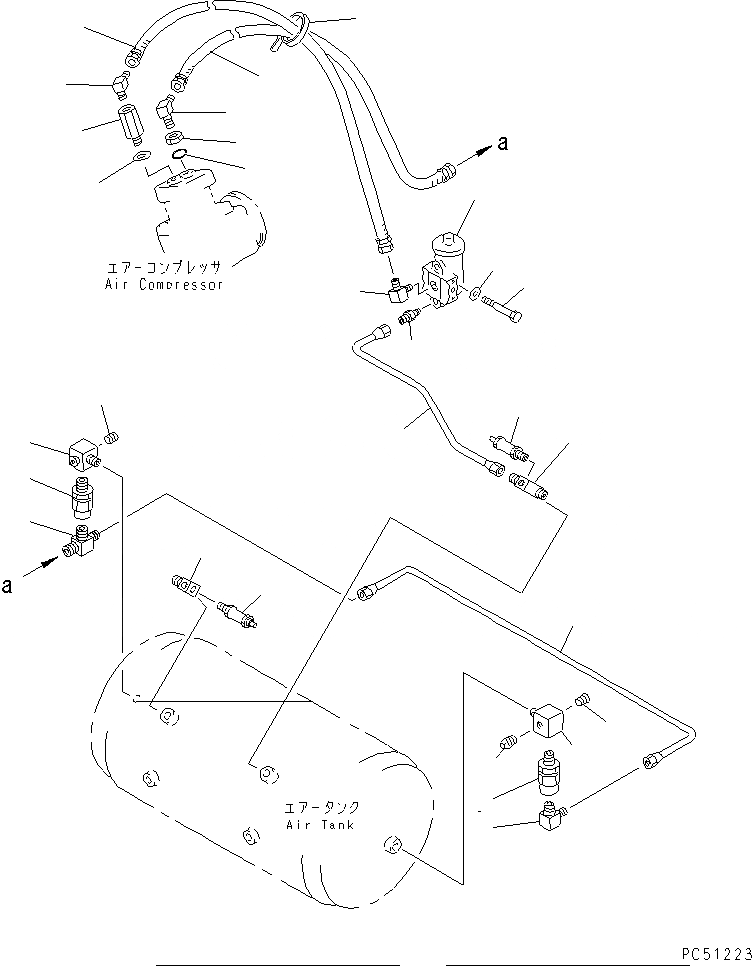 a

エアーコンプレッサ
Air Compressor

a

エアータンク
Air Tank

PC51223