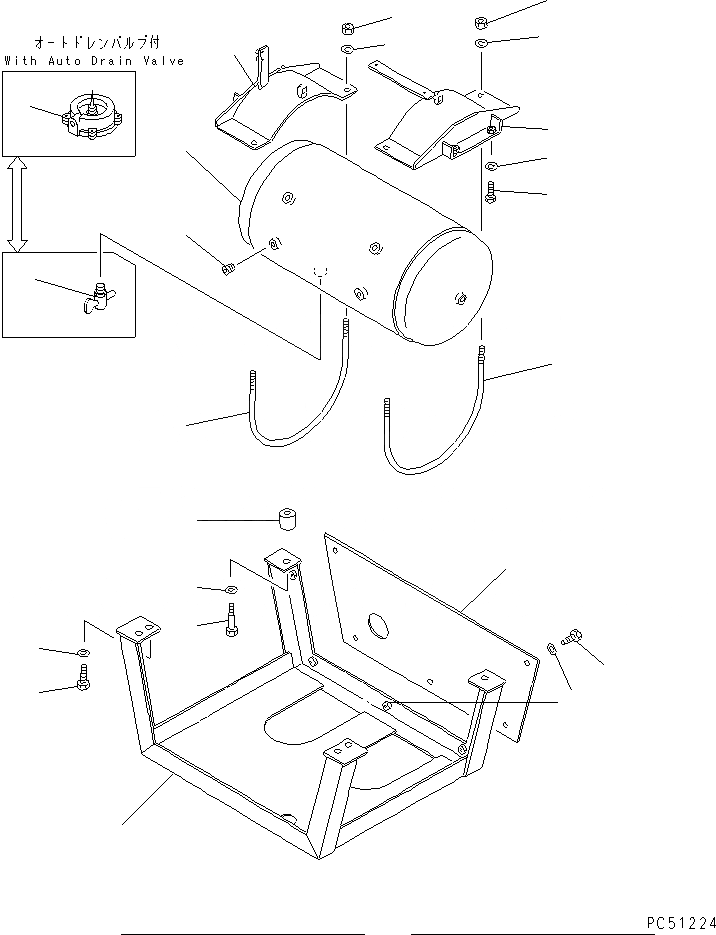 オートドレンバルブ付
With Auto Drain Valve

PC51224