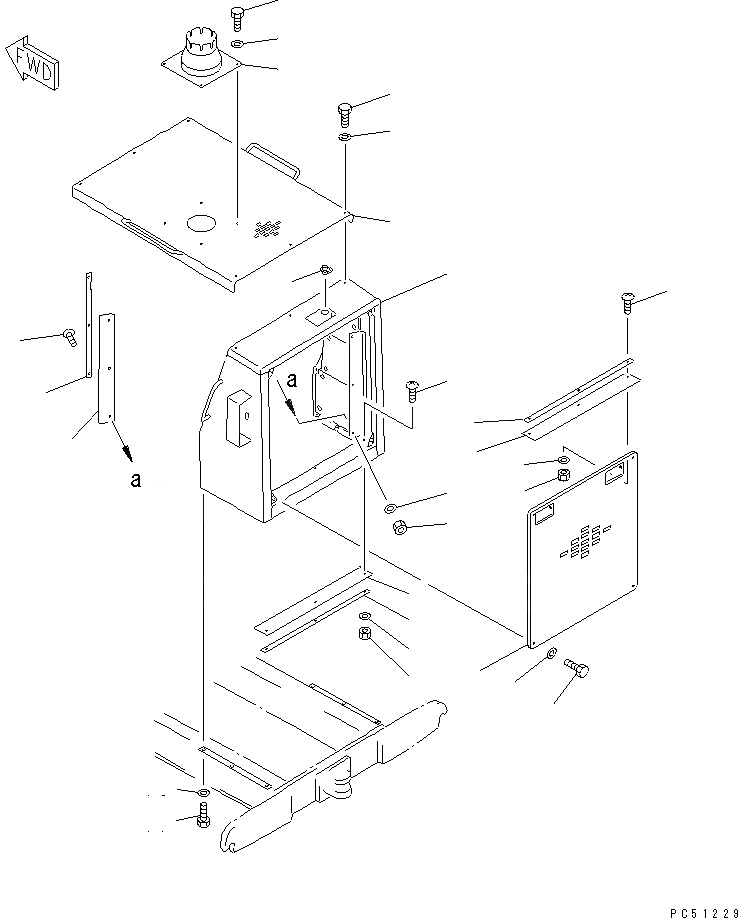 FWD

a

a

PC51229