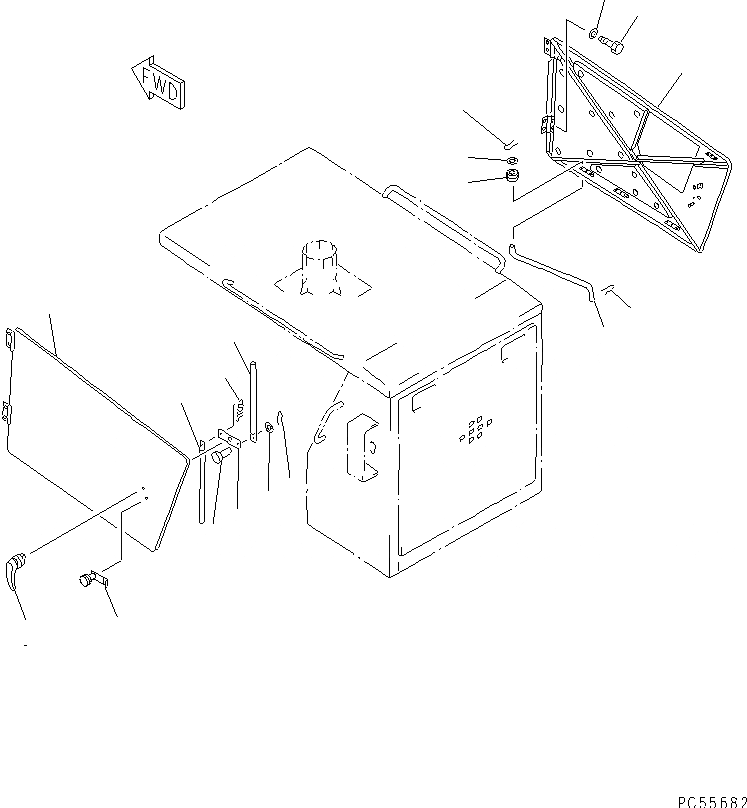 FWD

PC55682