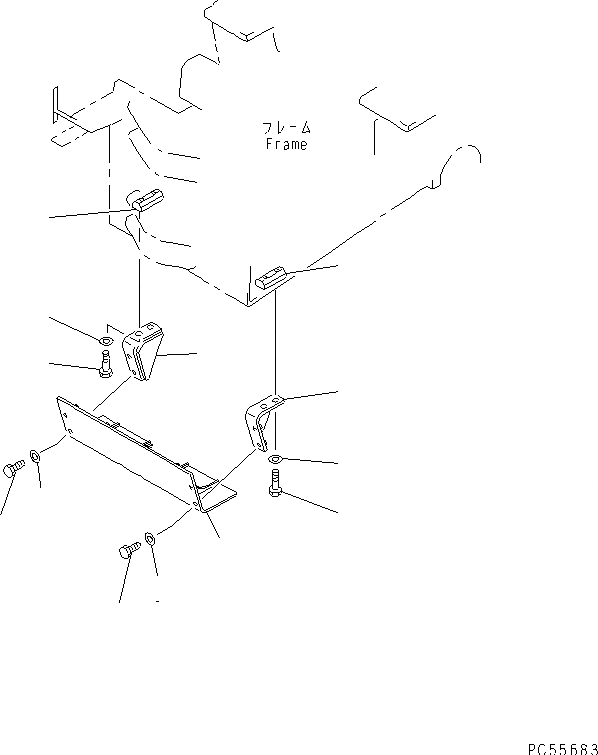 フレーム
Frame

PC55683