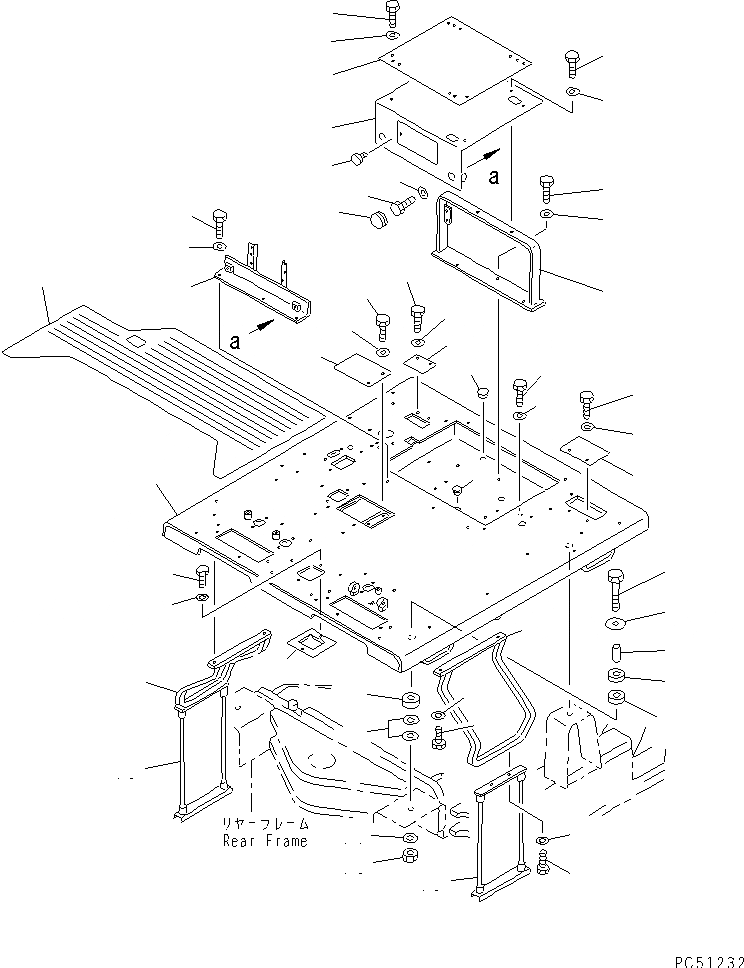 a

a

リヤーフレーム
Rear Frame

PC51232